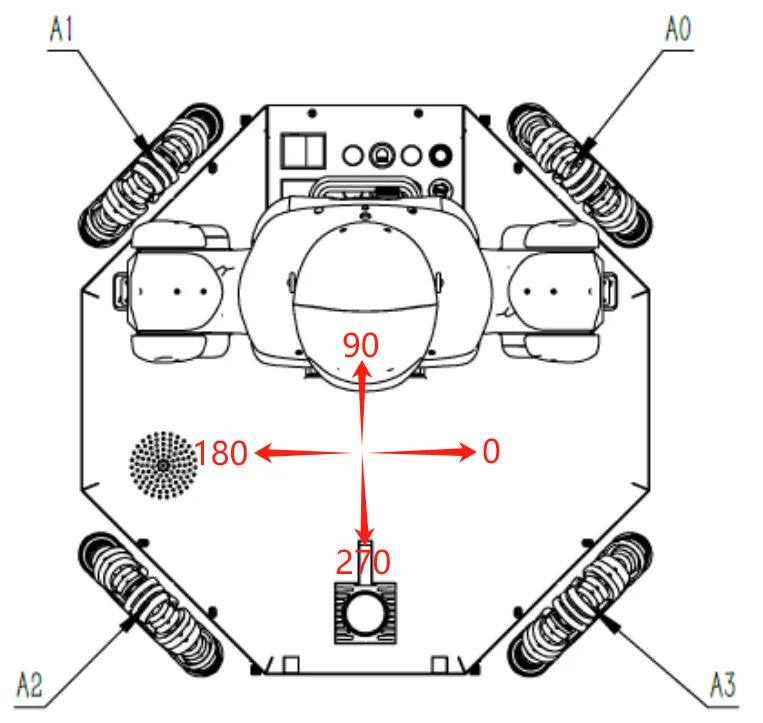 A1
A0
90
180
0
270
A2
A3